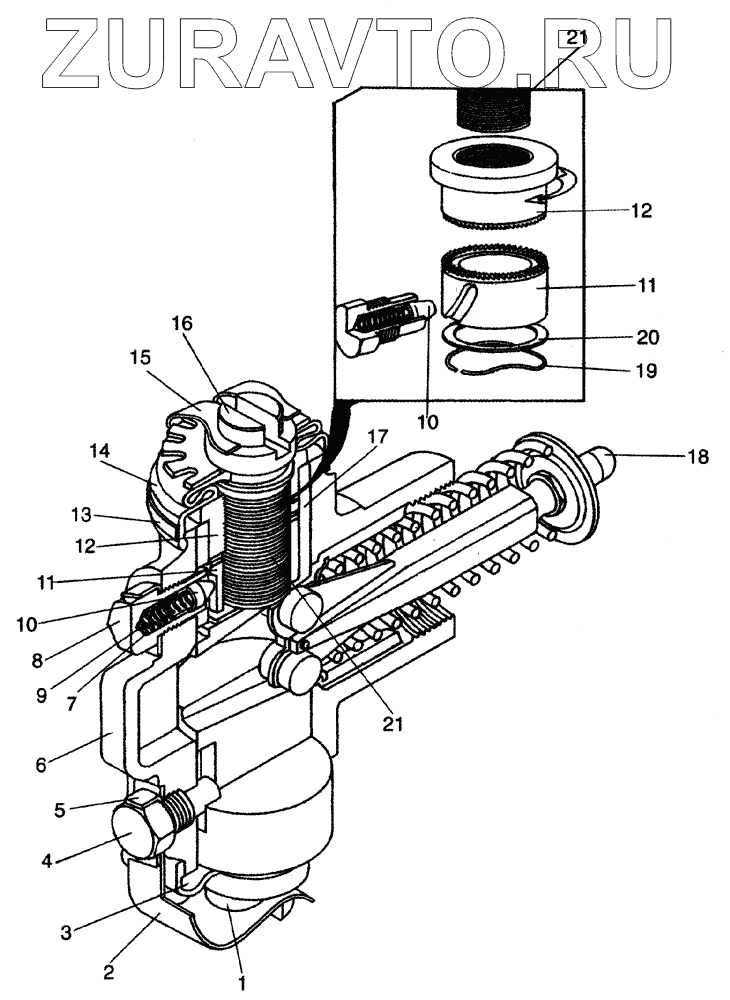 ZURAVTO.RU

21
12
11
20
19
10
16
15
17
18
14
13
12
11
10
8
9
7
21
6
5
4
3
2
1